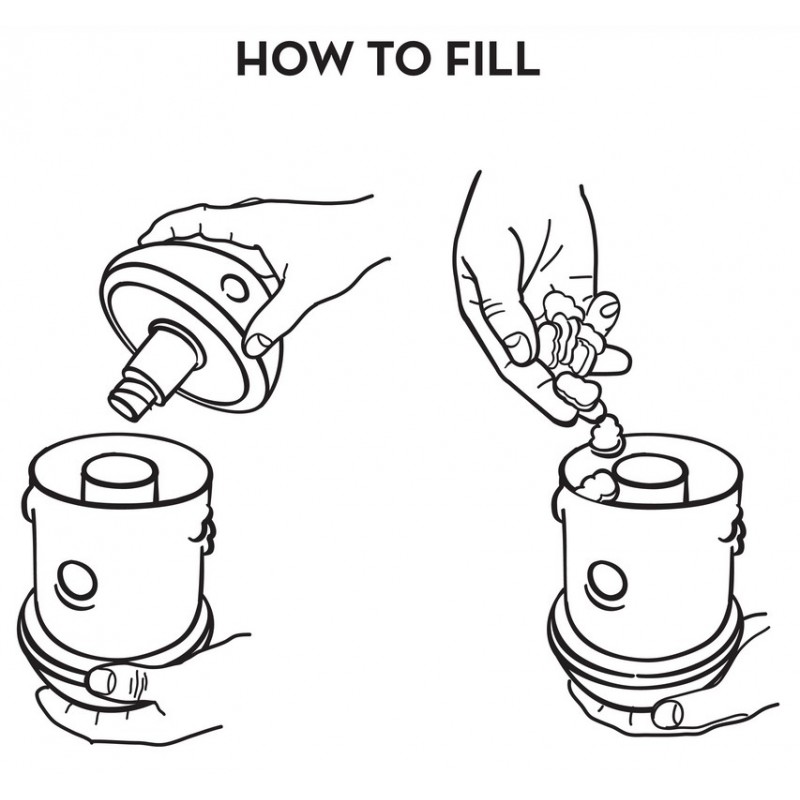 HOW TO FILL