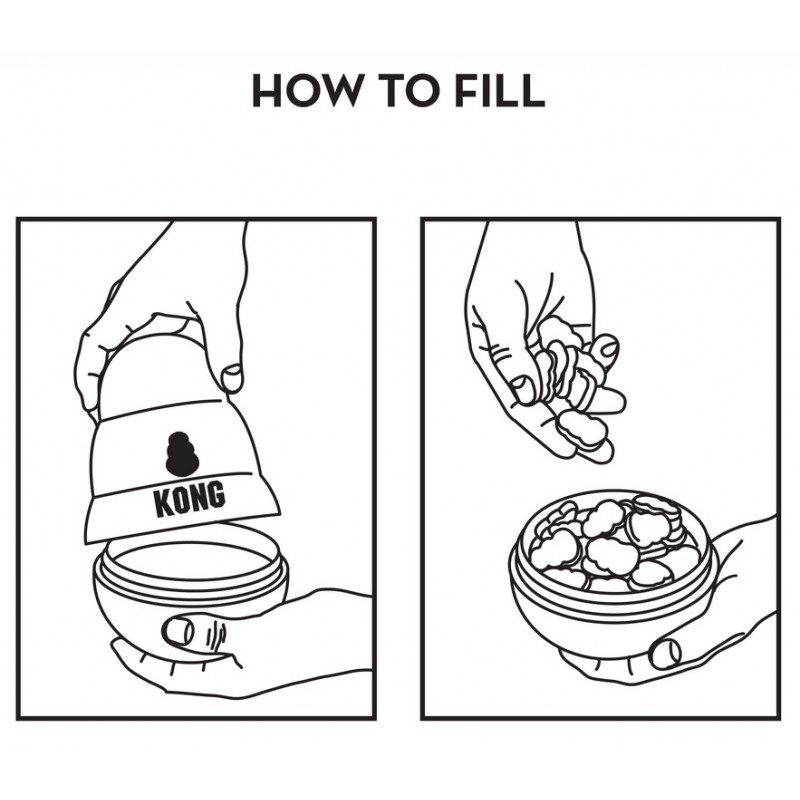 HOW TO FILL

KONG