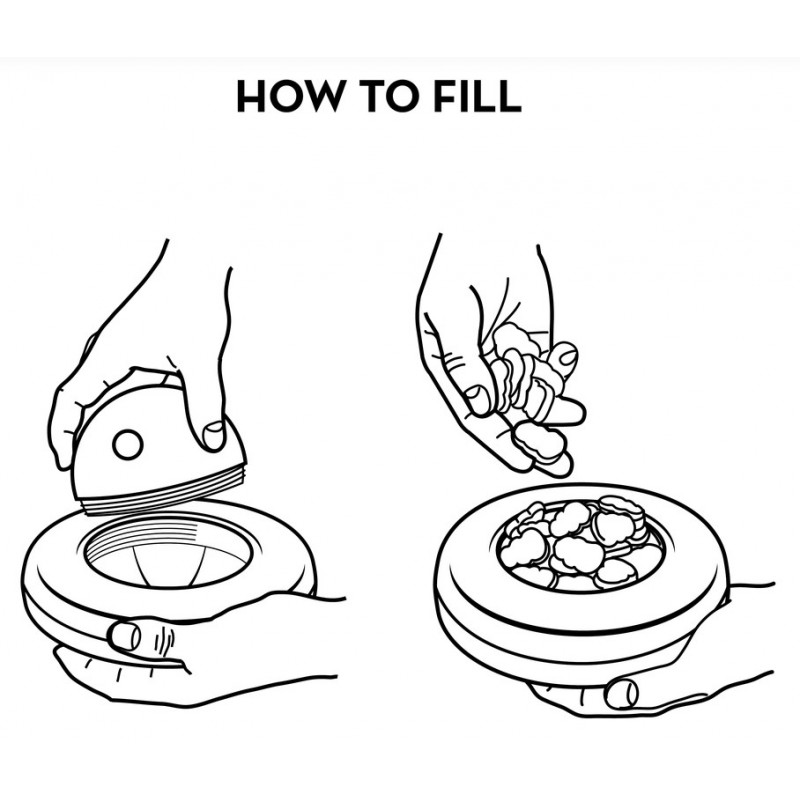 HOW TO FILL