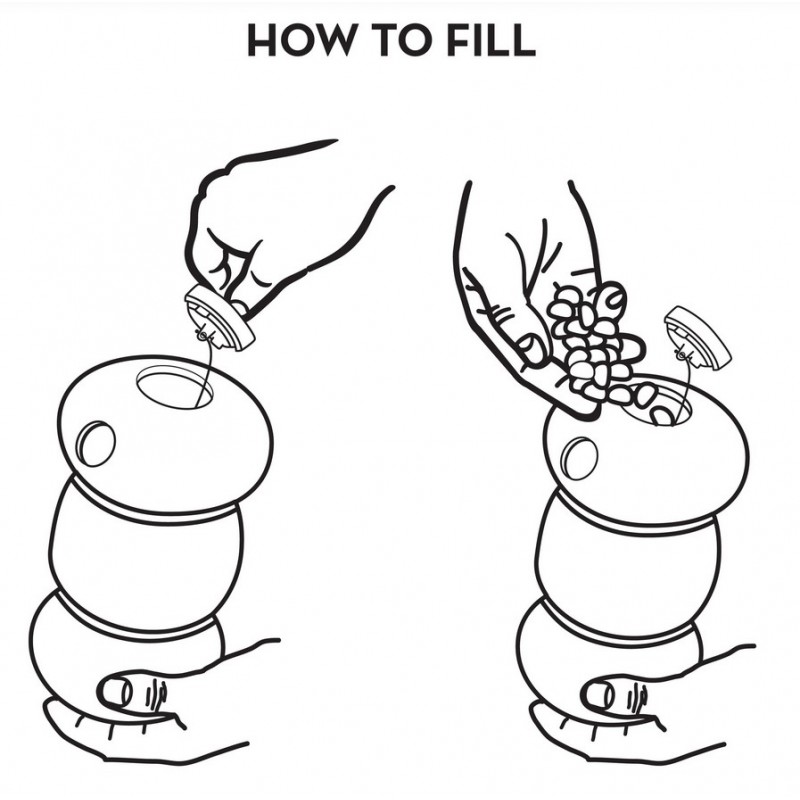 HOW TO FILL